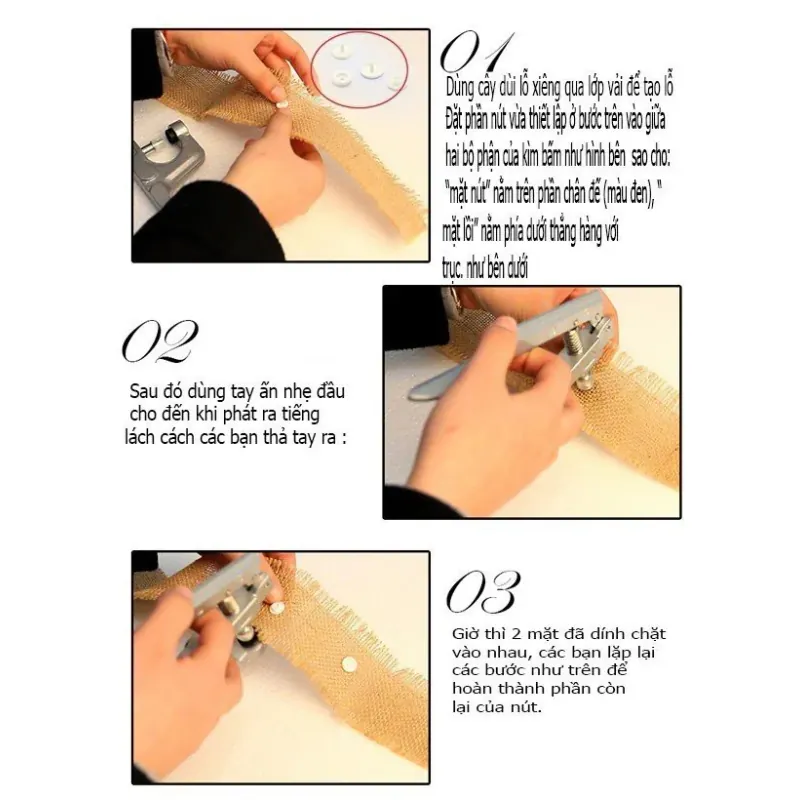 01

Dùng cây dùi lỗ xiêng qua lớp vải để tạo lỗ Đặt phần nút vừa thiết lập ở bước trên vào giữa hai bộ phận của kìm bấm như hình bên sao cho: "mặt nút" nằm trên phần chân đế (màu đen), " mặt lõi" nằm phía dưới thẳng hàng với trục. như bên dưới

02

Sau đó dùng tay ấn nhẹ đầu cho đến khi phát ra tiếng lách cách các bạn thả tay ra :

03

Giờ thì 2 mặt đã dính chặt vào nhau, các bạn lặp lại các bước như trên để hoàn thành phần còn lại của nút.