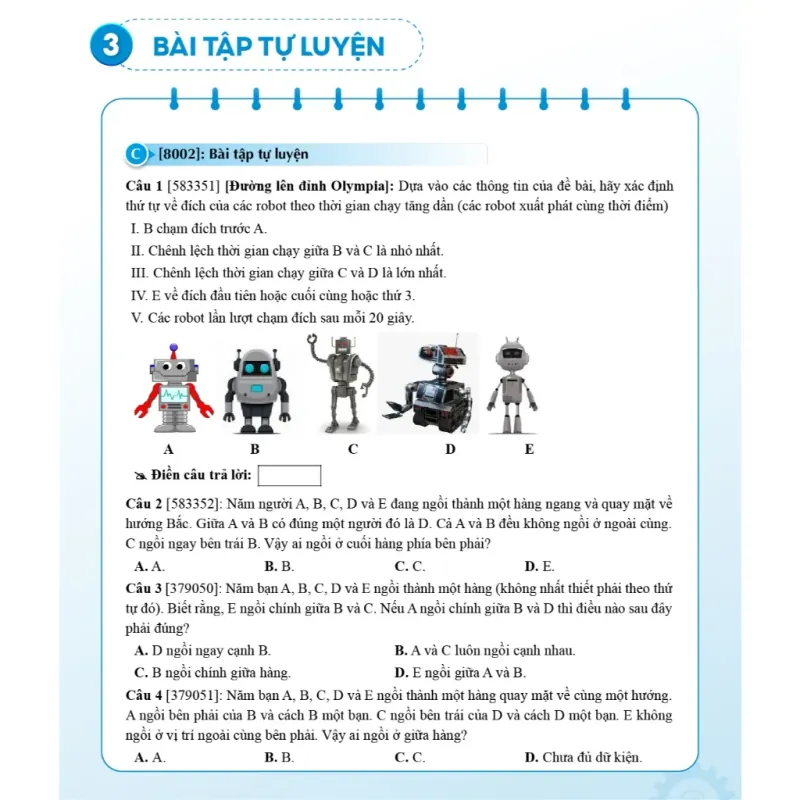 3 BÀI TẬP TỰ LUYỆN

C [8002]: Bài tập tự luyện

Câu 1 [583351] [Đường lên đỉnh Olympia]: Dựa vào các thông tin của đề bài, hãy xác định thứ tự về đích của các robot theo thời gian chạy tăng dần (các robot xuất phát cùng thời điểm)

I. B chạm đích trước A.

II. Chênh lệch thời gian chạy giữa B và C là nhỏ nhất.

III. Chênh lệch thời gian chạy giữa C và D là lớn nhất.

IV. E về đích đầu tiên hoặc cuối cùng hoặc thứ 3.

V. Các robot lần lượt chạm đích sau mỗi 20 giây.

A B C D E

Điền câu trả lời:

Câu 2 [583352]: Năm người A, B, C, D và E đang ngồi thành một hàng ngang và quay mặt về hướng Bắc. Giữa A và B có đúng một người đó là D. Cả A và B đều không ngồi ở ngoài cùng. C ngồi ngay bên trái B. Vậy ai ngồi ở cuối hàng phía bên phải?

A. A. B. B. C. C. D. E.

Câu 3 [379050]: Năm bạn A, B, C, D và E ngồi thành một hàng (không nhất thiết phải theo thứ tự đó). Biết rằng, E ngồi chính giữa B và C. Nếu A ngồi chính giữa B và D thì điều nào sau đây phải đúng?

A. D ngồi ngay cạnh B.
B. A và C luôn ngồi cạnh nhau.
C. B ngồi chính giữa hàng.
D. E ngồi giữa A và B.

Câu 4 [379051]: Năm bạn A, B, C, D và E ngồi thành một hàng quay mặt về cùng một hướng. A ngồi bên phải của B và cách B một bạn. C ngồi bên trái của D và cách D một bạn. E không ngồi ở vị trí ngoài cùng bên phải. Vậy ai ngồi ở giữa hàng?

A. A. B. B. C. C. D. Chưa đủ dữ kiện.