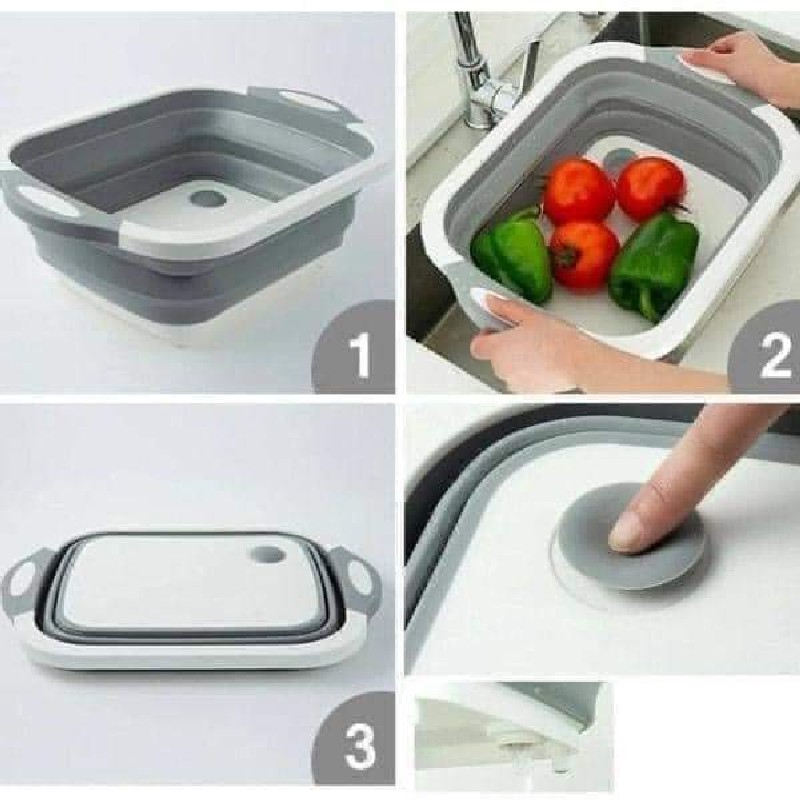 1

2

3